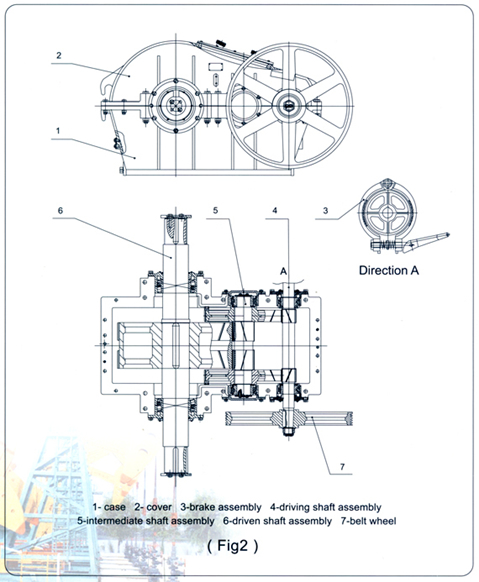 2

1

6

5

4

3

A

Direction A

7

1- case 2- cover 3-brake assembly 4-driving shaft assembly
5-intermediate shaft assembly 6-driven shaft assembly 7-belt wheel

( Fig2 )